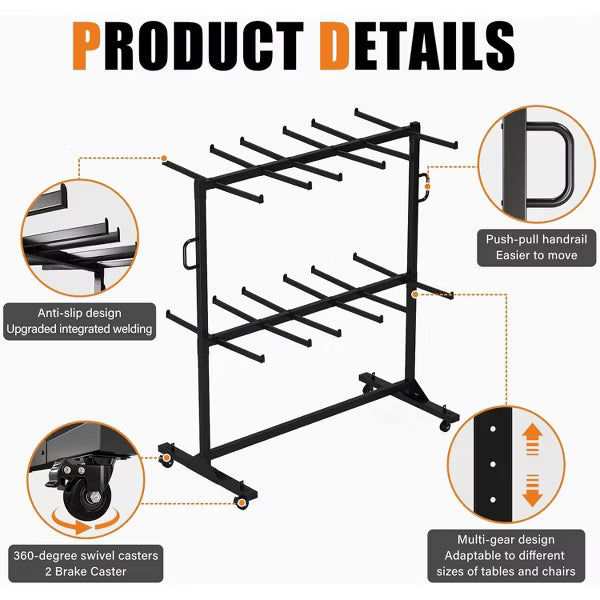 PRODUCT DETAILS

Anti-slip design
Upgraded integrated welding

Push-pull handrail
Easier to move

360-degree swivel casters
2 Brake Caster

Multi-gear design
Adaptable to different sizes of tables and chairs