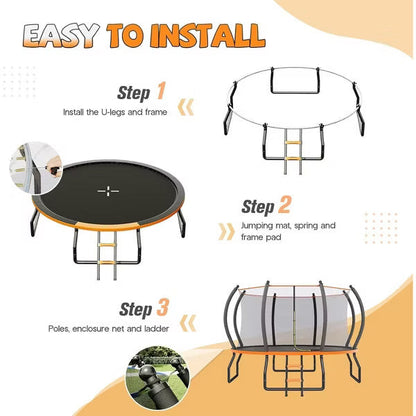 EASY TO INSTALL

Step 1
Install the U-legs and frame

Step 2
Jumping mat, spring and frame pad

Step 3
Poles, enclosure net and ladder