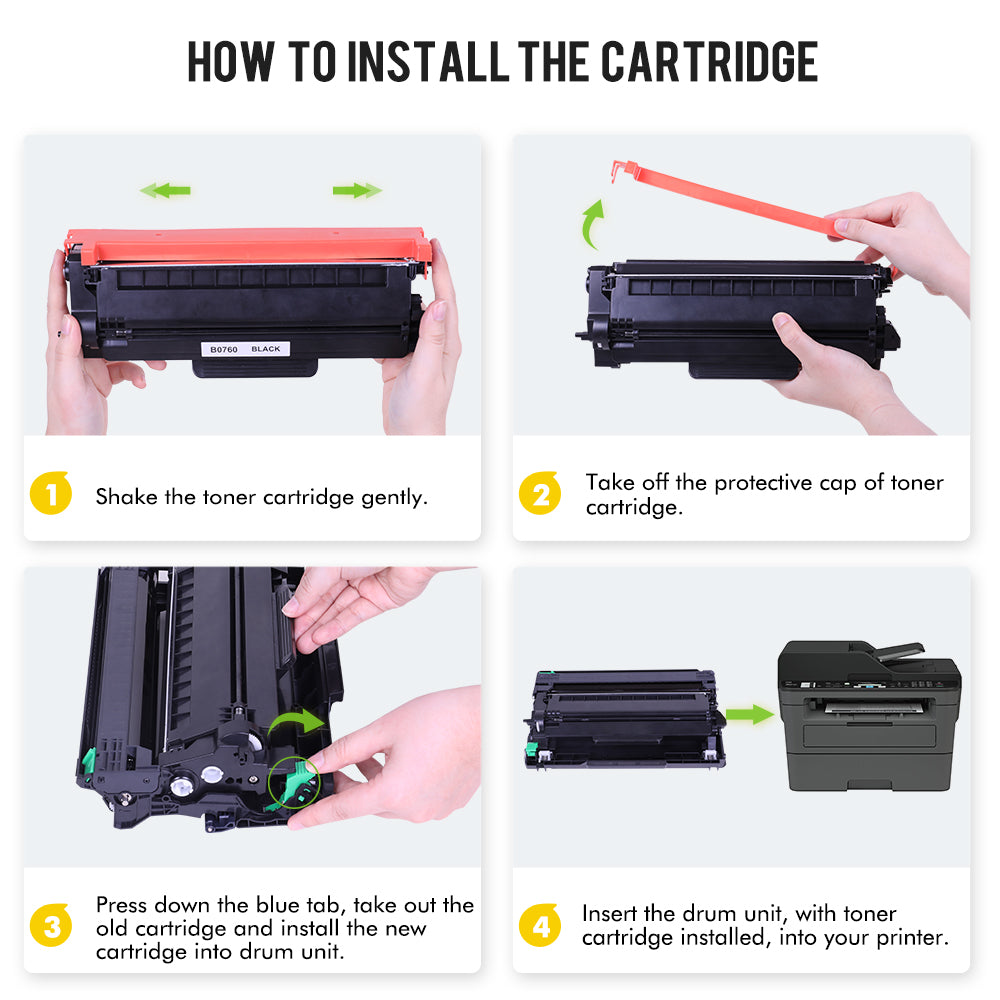 HOW TO INSTALL THE CARTRIDGE

B0760 BLACK

1 Shake the toner cartridge gently.

2 Take off the protective cap of toner cartridge.

3 Press down the blue tab, take out the old cartridge and install the new cartridge into drum unit.

4 Insert the drum unit, with toner cartridge installed, into your printer.