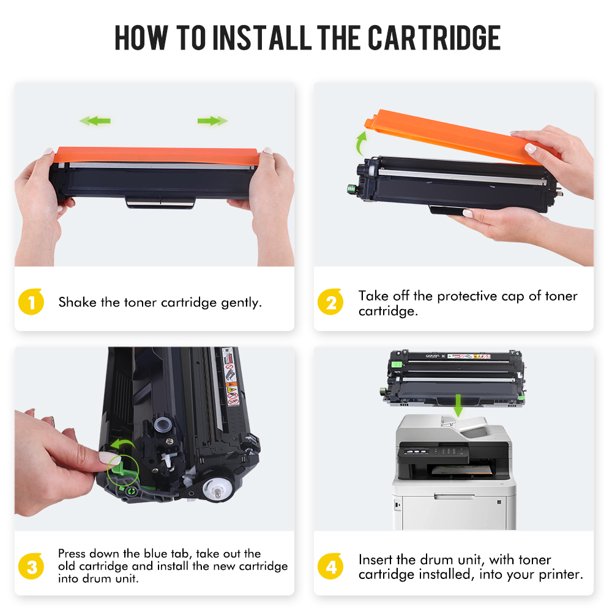 HOW TO INSTALL THE CARTRIDGE

1 Shake the toner cartridge gently.

2 Take off the protective cap of toner cartridge.

3 Press down the blue tab, take out the old cartridge and install the new cartridge into drum unit.

4 Insert the drum unit, with toner cartridge installed, into your printer.