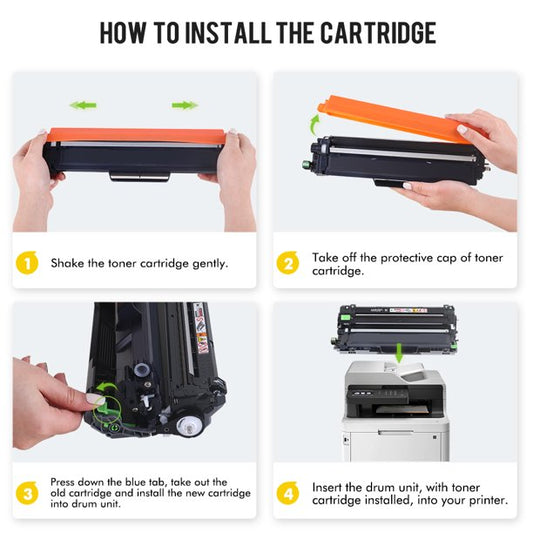 HOW TO INSTALL THE CARTRIDGE

1 Shake the toner cartridge gently.

2 Take off the protective cap of toner cartridge.

3 Press down the blue tab, take out the old cartridge and install the new cartridge into drum unit.

4 Insert the drum unit, with toner cartridge installed, into your printer.