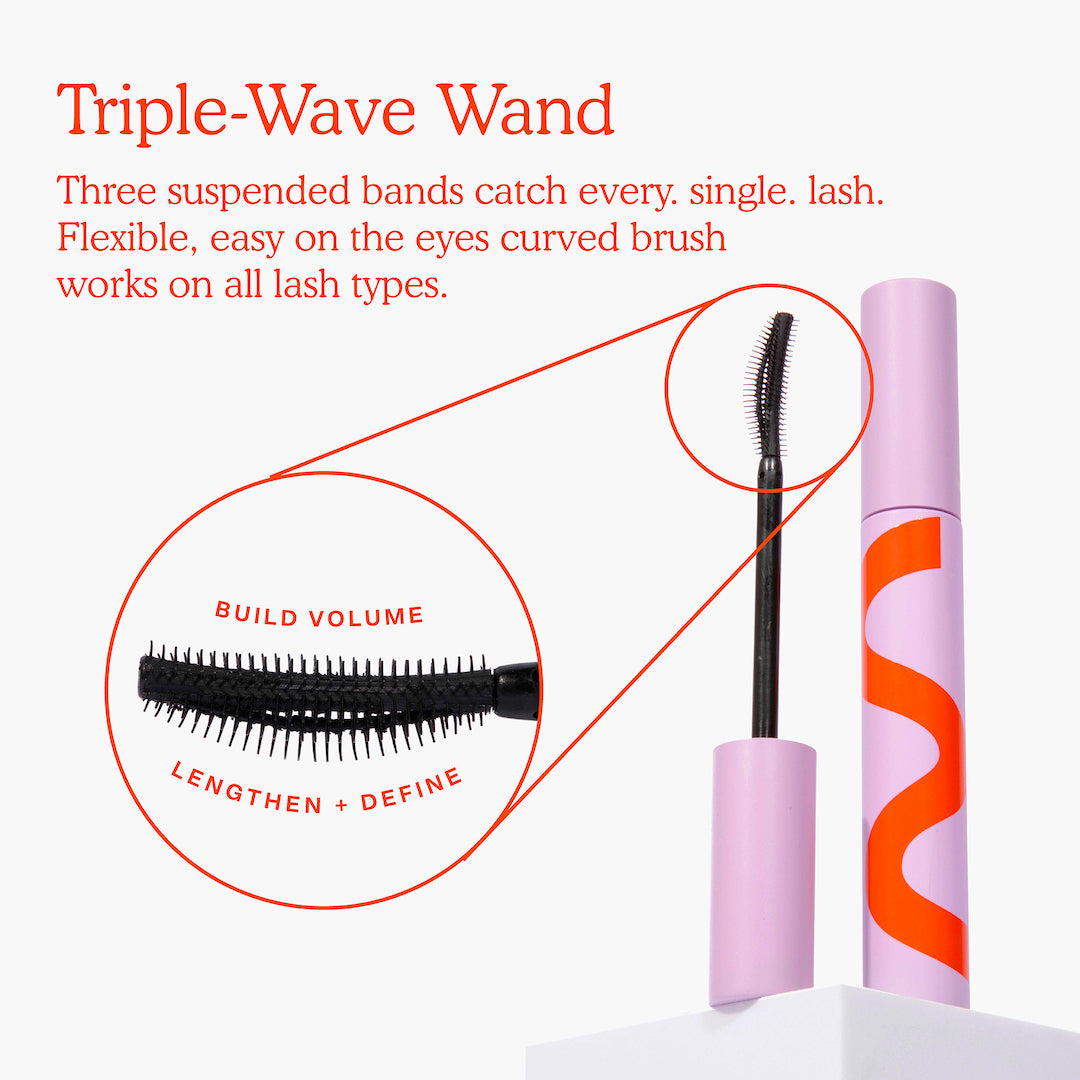 Triple-Wave Wand

Three suspended bands catch every. single. lash. Flexible, easy on the eyes curved brush works on all lash types.

BUILD VOLUME

LENGTHEN + DEFINE