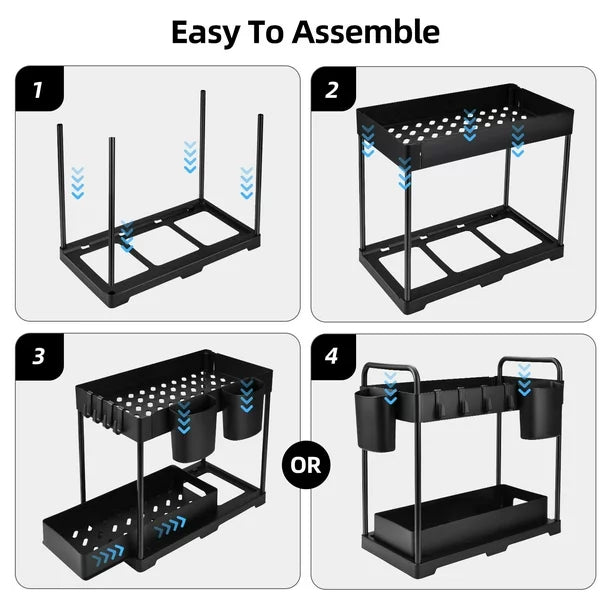 Easy To Assemble

1

2

3

OR

4