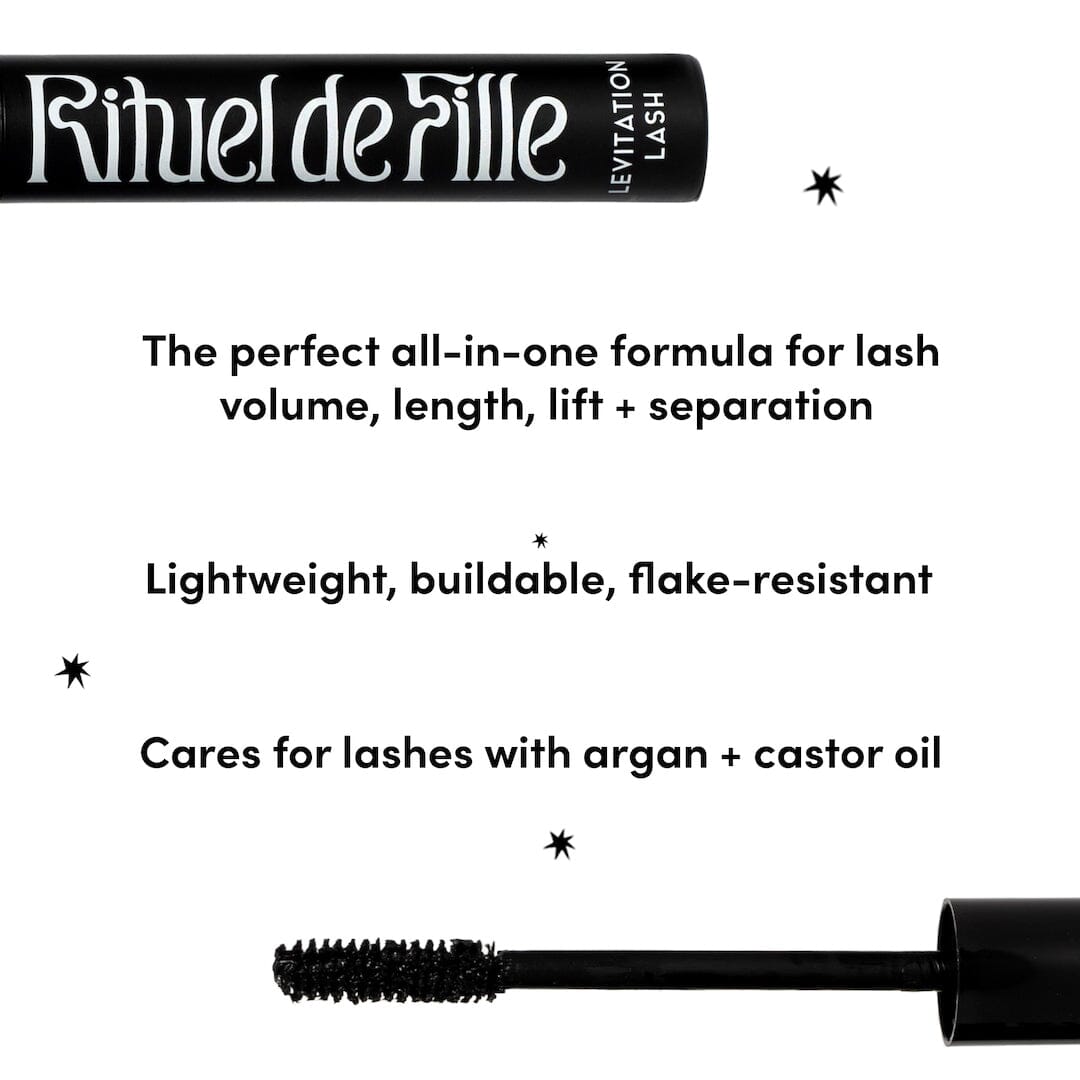 Rituel de Fille

LEVITATION LASH

The perfect all-in-one formula for lash volume, length, lift + separation

Lightweight, buildable, flake-resistant

Cares for lashes with argan + castor oil