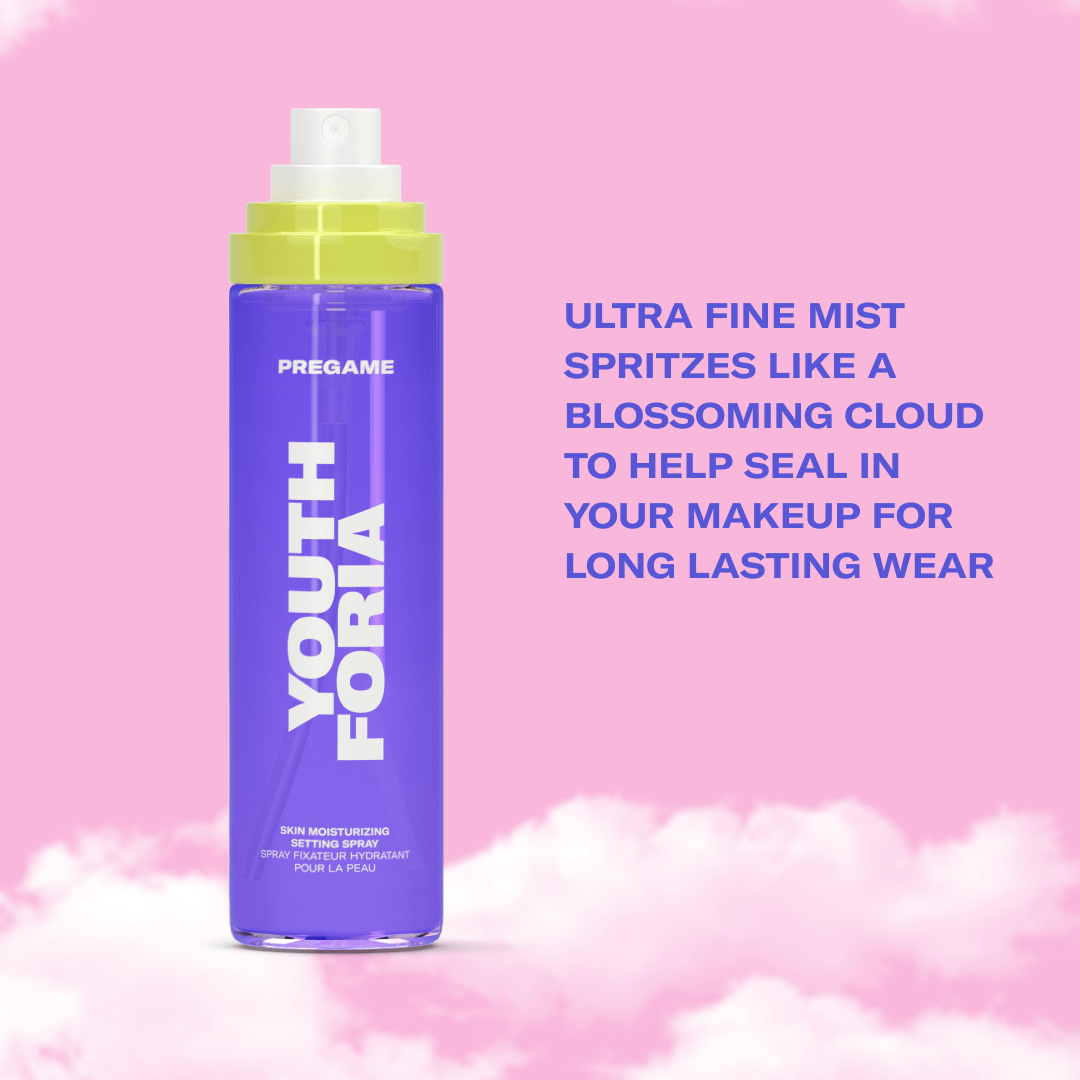 PREGAME

YOUTH FORIA

SKIN MOISTURIZING SETTING SPRAY
SPRAY FIXATEUR HYDRATANT POUR LA PEAU

ULTRA FINE MIST SPRITZES LIKE A BLOSSOMING CLOUD TO HELP SEAL IN YOUR MAKEUP FOR LONG LASTING WEAR